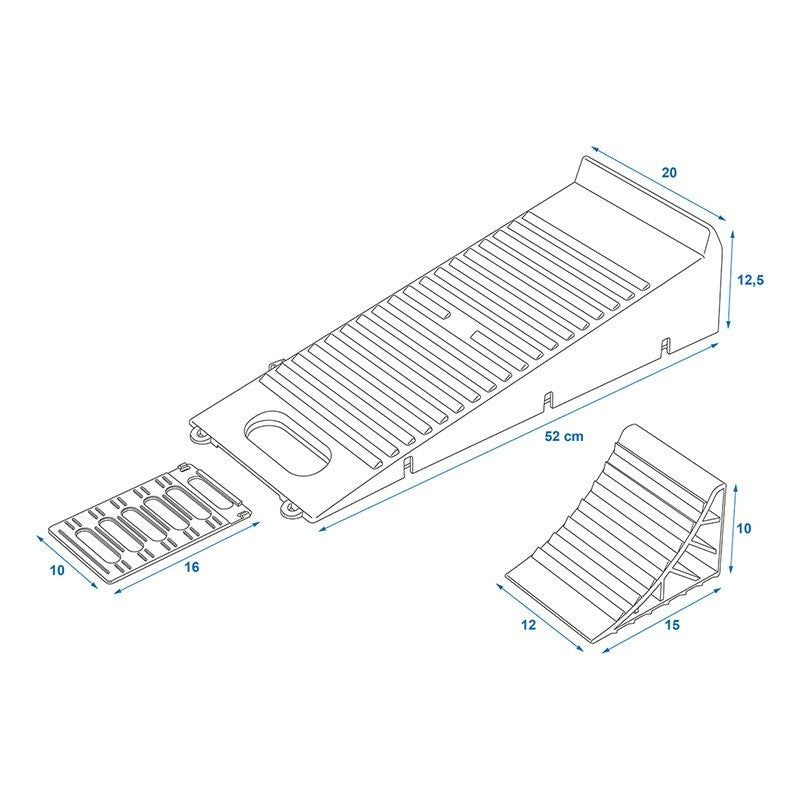 20

12,5

52 cm

10

16

10

12

15