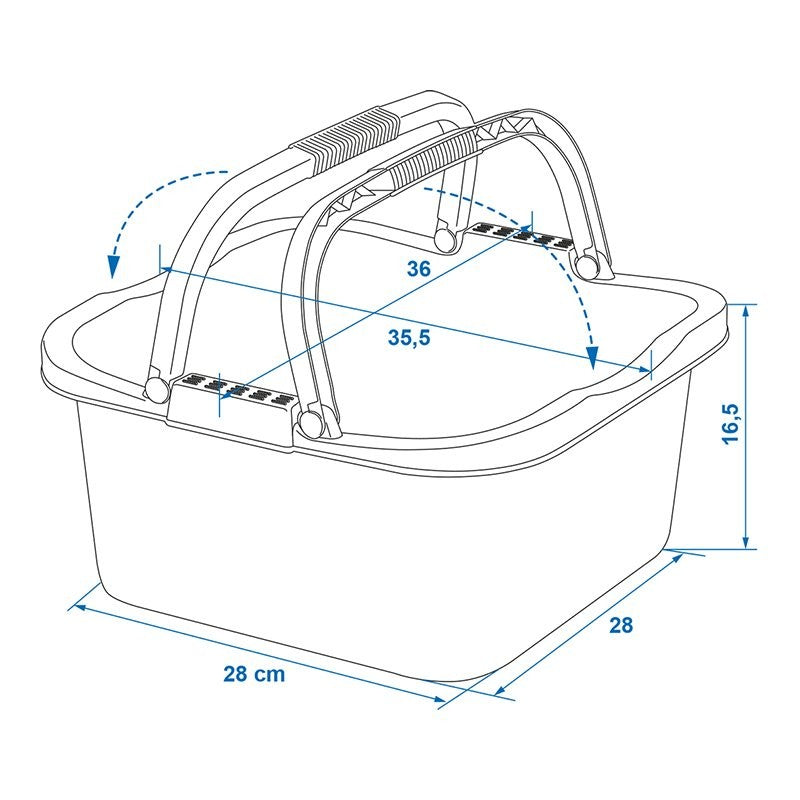 36
35,5
16,5
28
28 cm