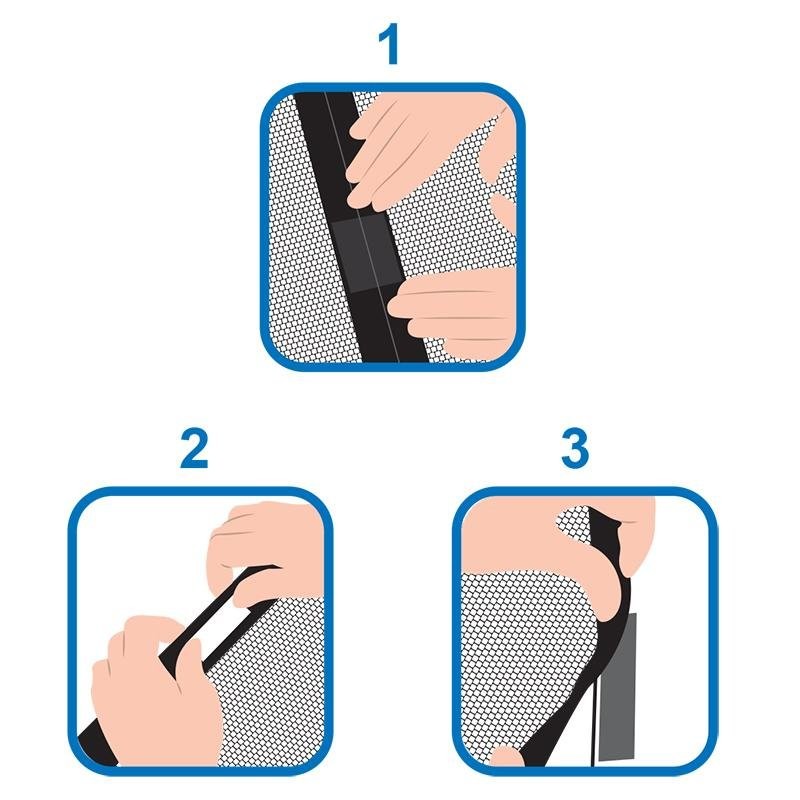 1

2

3