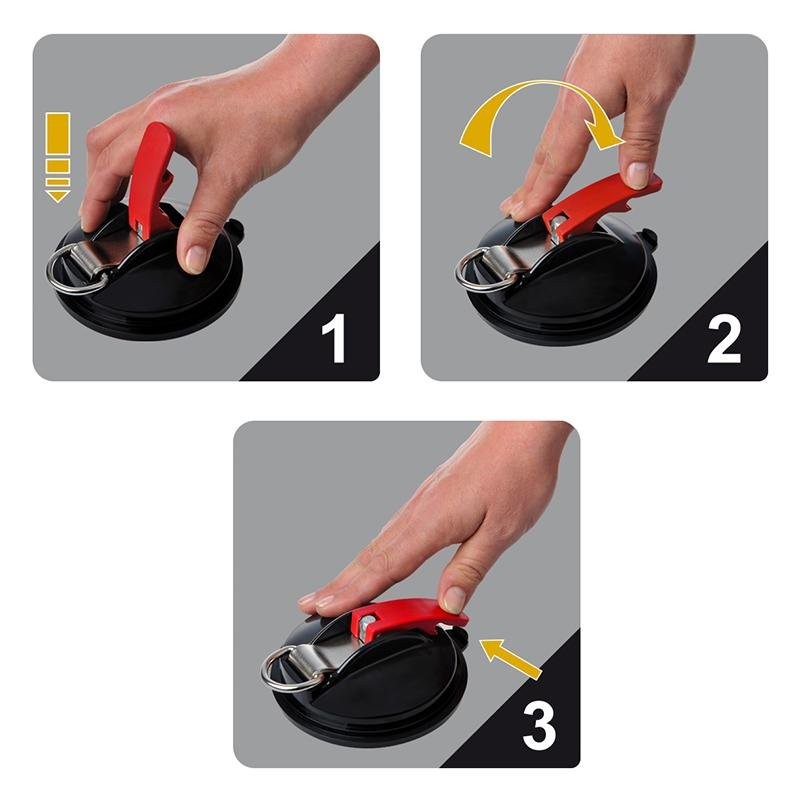 1

2

3